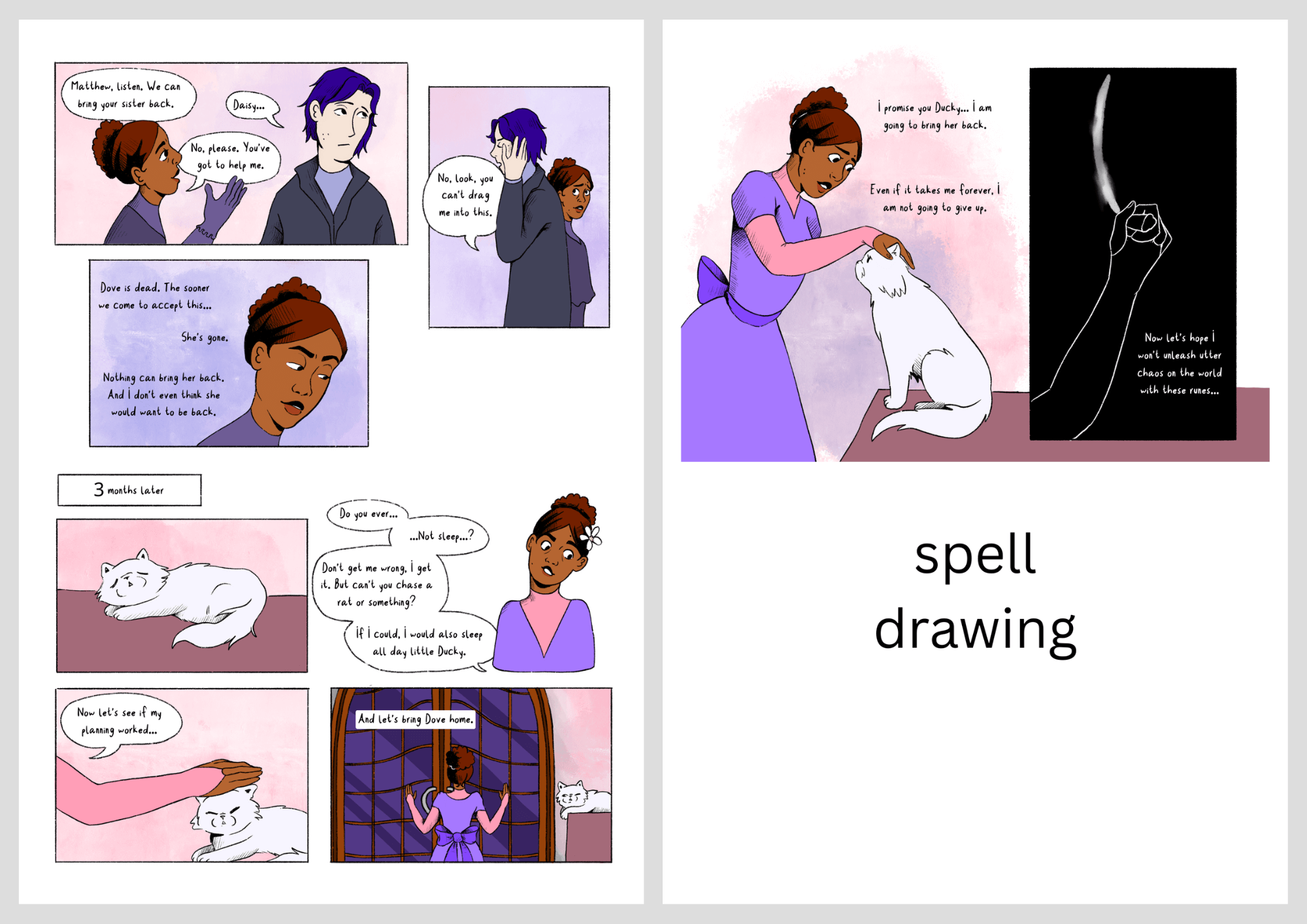 Matthew, listen. We can bring your sister back.

Daisy...

No, please. You've got to help me.

No, look, you can't drag me into this.

Dove is dead. The sooner we come to accept this...

She's gone.

Nothing can bring her back. And I don't even think she would want to be back.

3 months later

Do you ever...

...Not sleep...?

Don't get me wrong, I get it. But can't you chase a rat or something?

If I could, I would also sleep all day little Ducky.

Now let's see if my planning worked...

And let's bring Dove home.

I promise you Ducky... I am going to bring her back.

Even if it takes me forever, I am not going to give up.

Now let's hope I won't unleash utter chaos on the world with these runes...

spell drawing