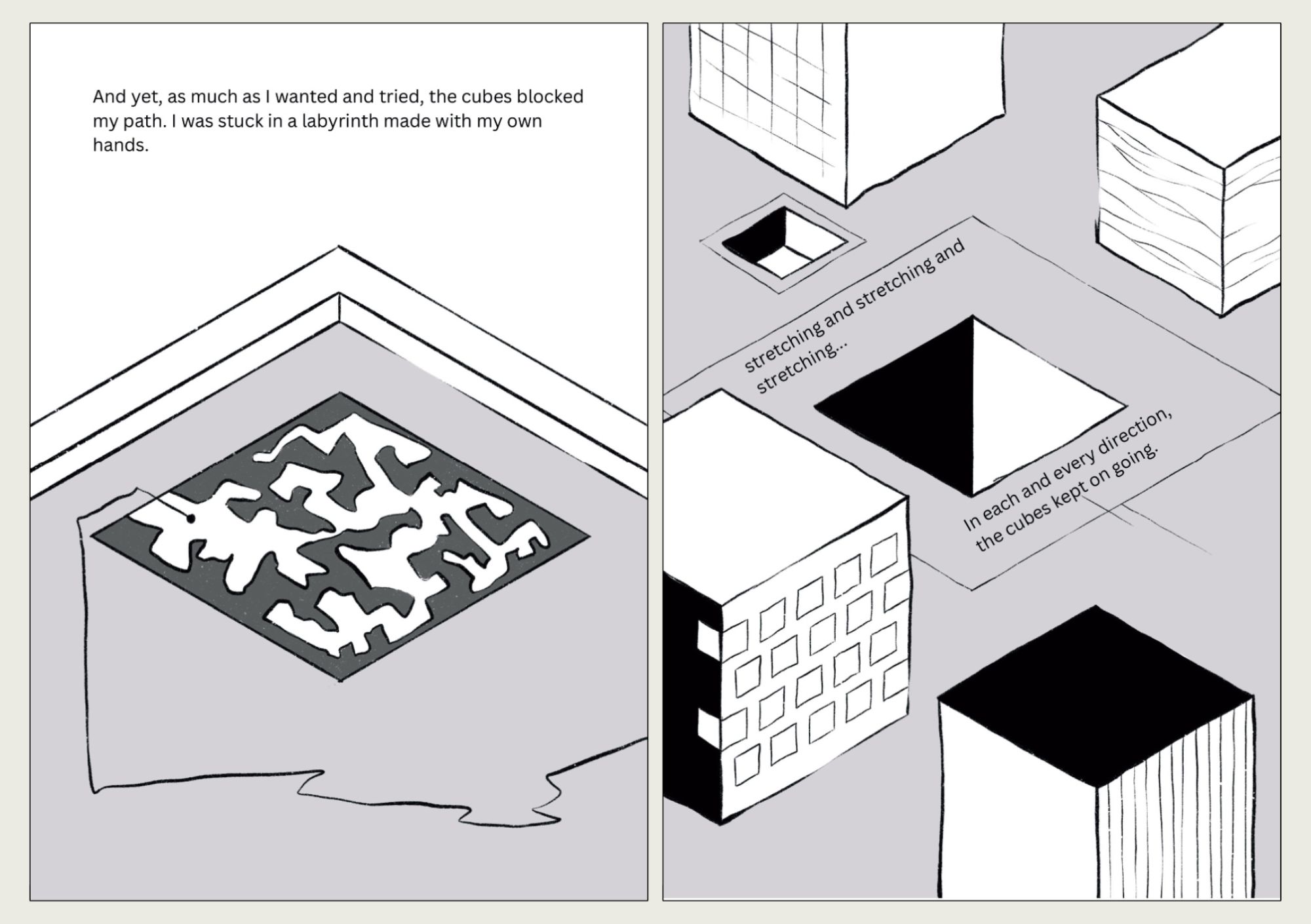 And yet, as much as I wanted and tried, the cubes blocked my path. I was stuck in a labyrinth made with my own hands.

stretching and stretching and stretching...

In each and every direction, the cubes kept on going.