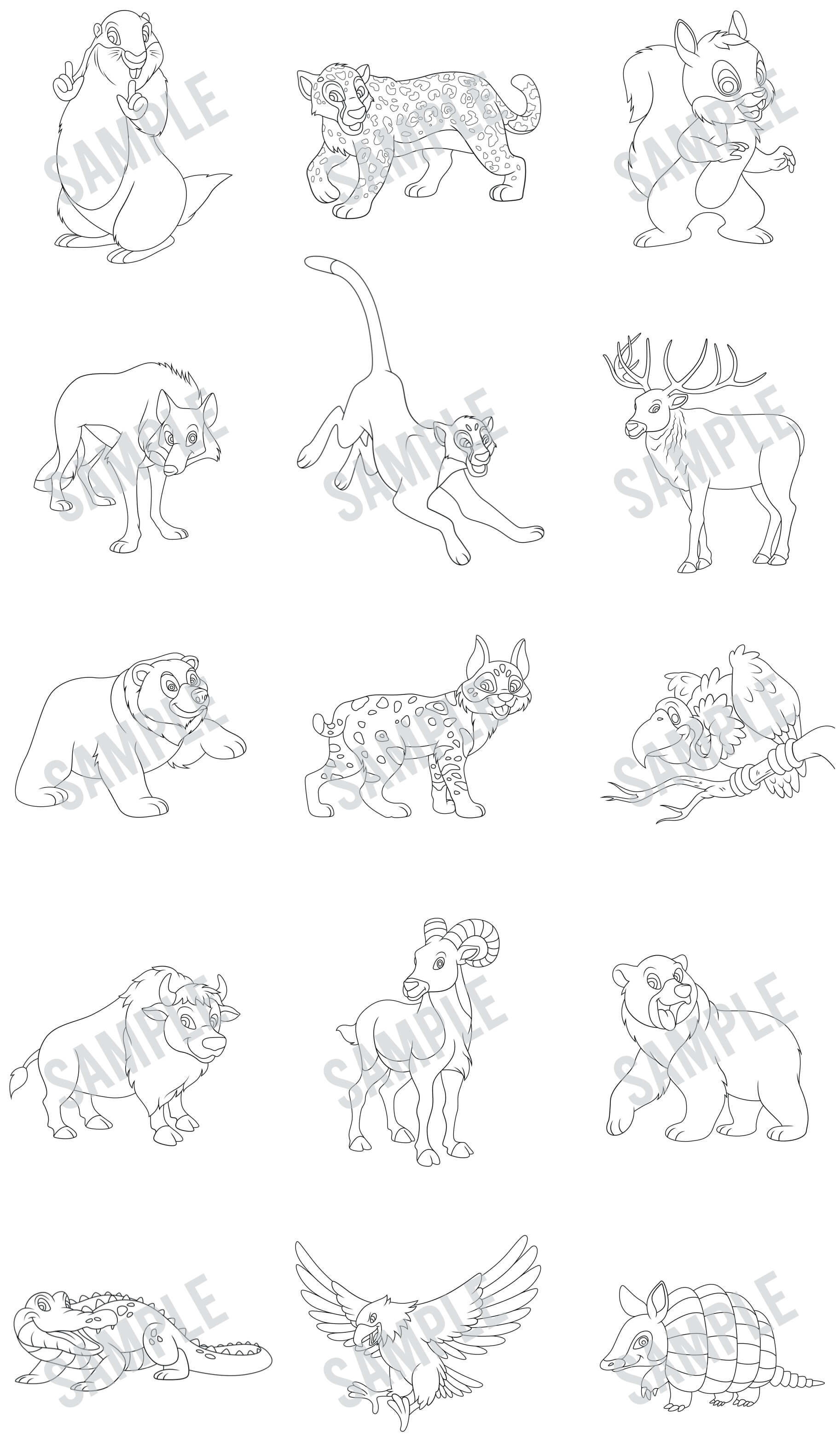 SAMPLE

SAMPLE

SAMPLE

SAMPLE

SAMPLE

SAMPLE

SAMPLE

SAMPLE

SAMPLE

SAMPLE

SAMPLE

SAMPLE

SAMPLE

SAMPLE

SAMPLE