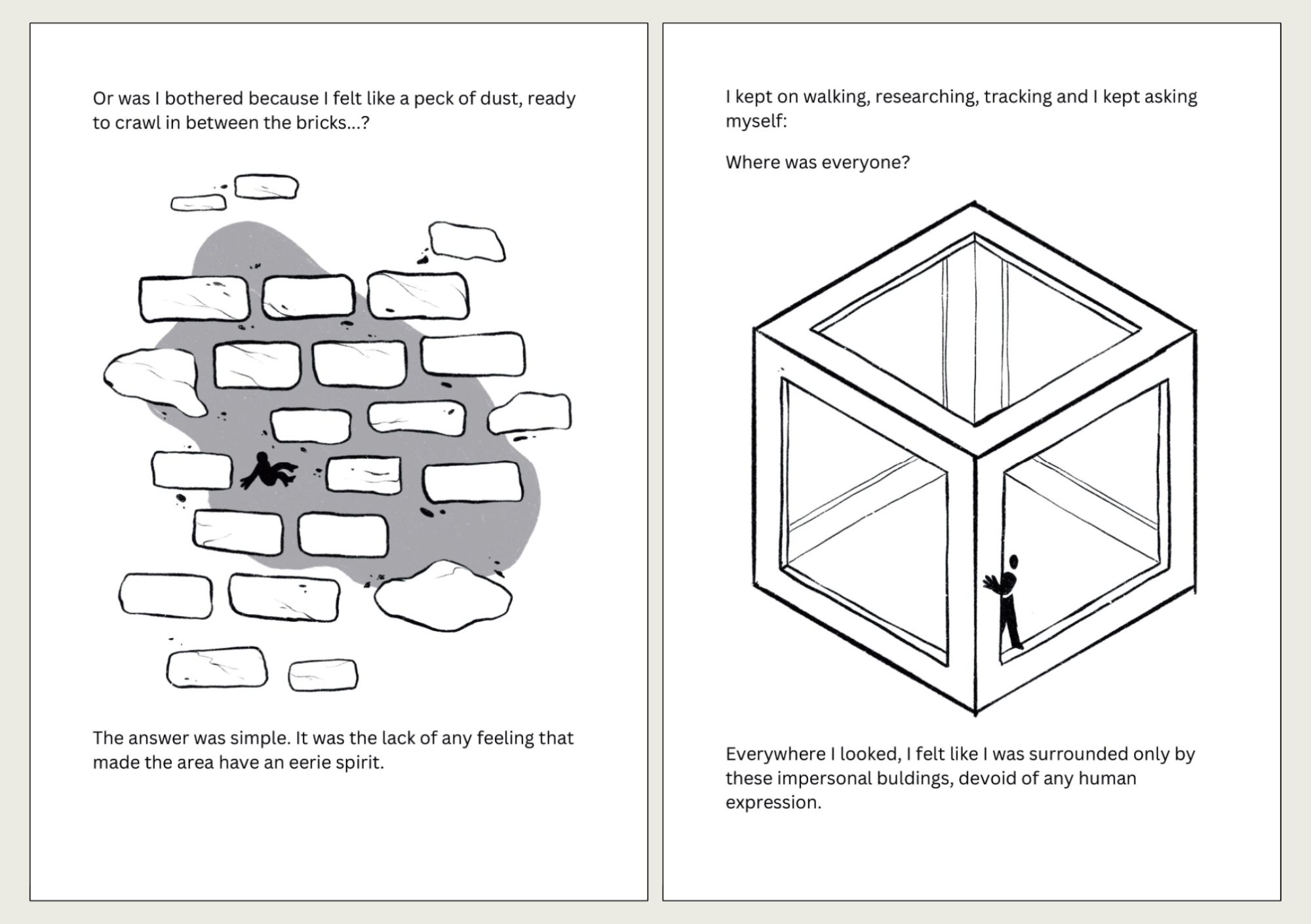 Or was I bothered because I felt like a peck of dust, ready to crawl in between the bricks...?

The answer was simple. It was the lack of any feeling that made the area have an eerie spirit.

I kept on walking, researching, tracking and I kept asking myself:

Where was everyone?

Everywhere I looked, I felt like I was surrounded only by these impersonal buldings, devoid of any human expression.