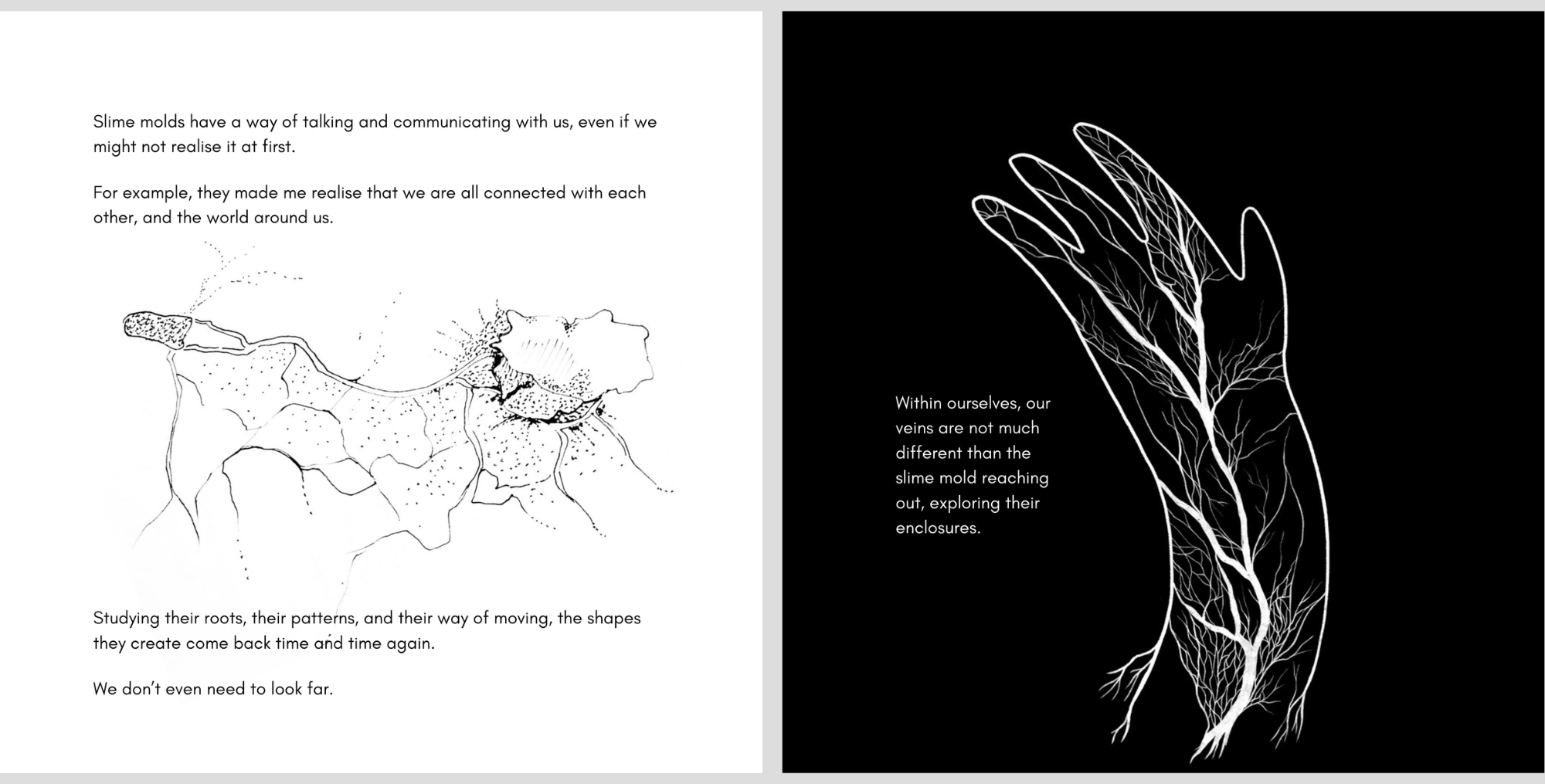 Slime molds have a way of talking and communicating with us, even if we might not realise it at first.

For example, they made me realise that we are all connected with each other, and the world around us.

Studying their roots, their patterns, and their way of moving, the shapes they create come back time and time again.

We don't even need to look far.

Within ourselves, our veins are not much different than the slime mold reaching out, exploring their enclosures.