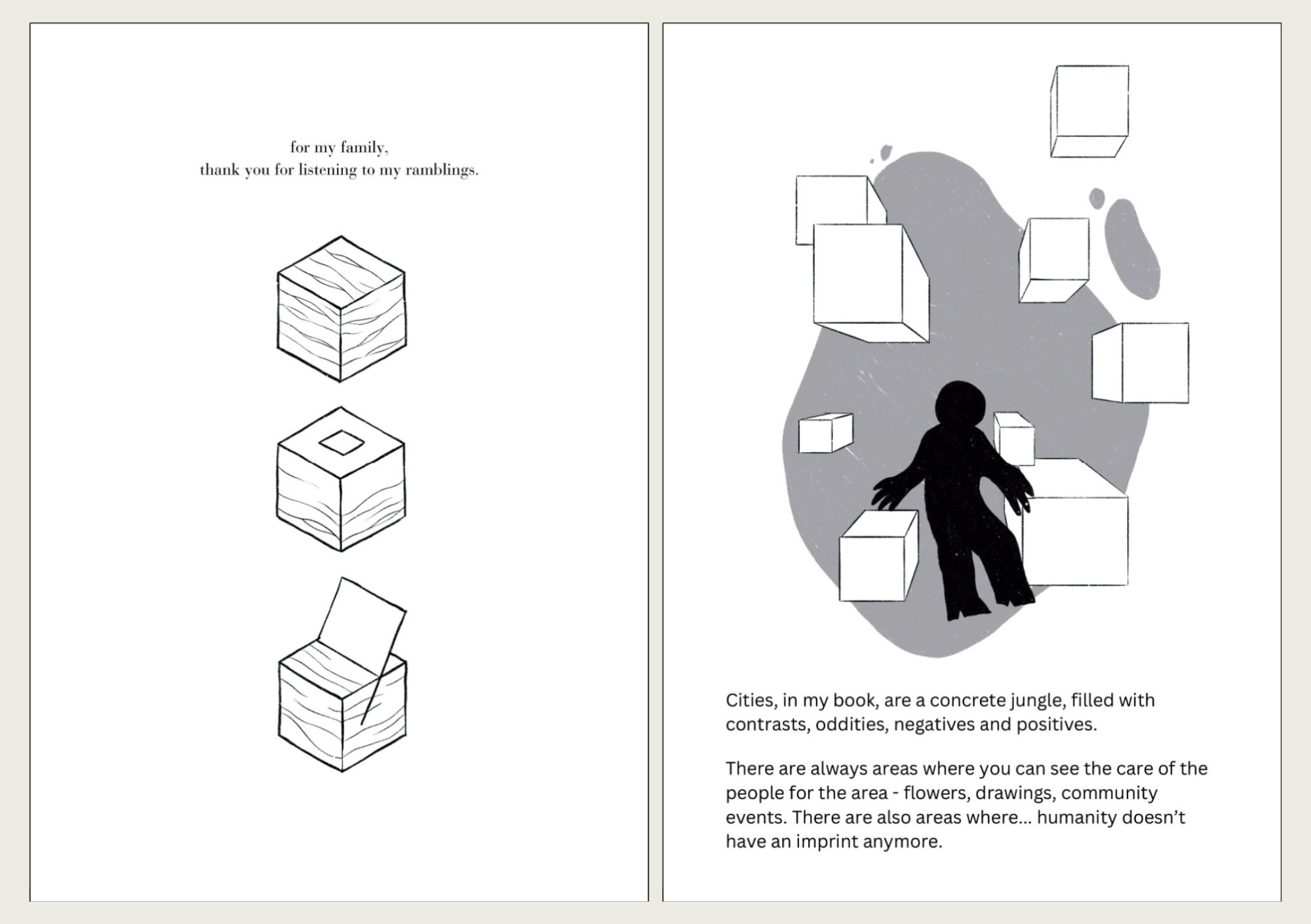 for my family,
thank you for listening to my ramblings.

Cities, in my book, are a concrete jungle, filled with contrasts, oddities, negatives and positives.

There are always areas where you can see the care of the people for the area - flowers, drawings, community events. There are also areas where... humanity doesn't have an imprint anymore.