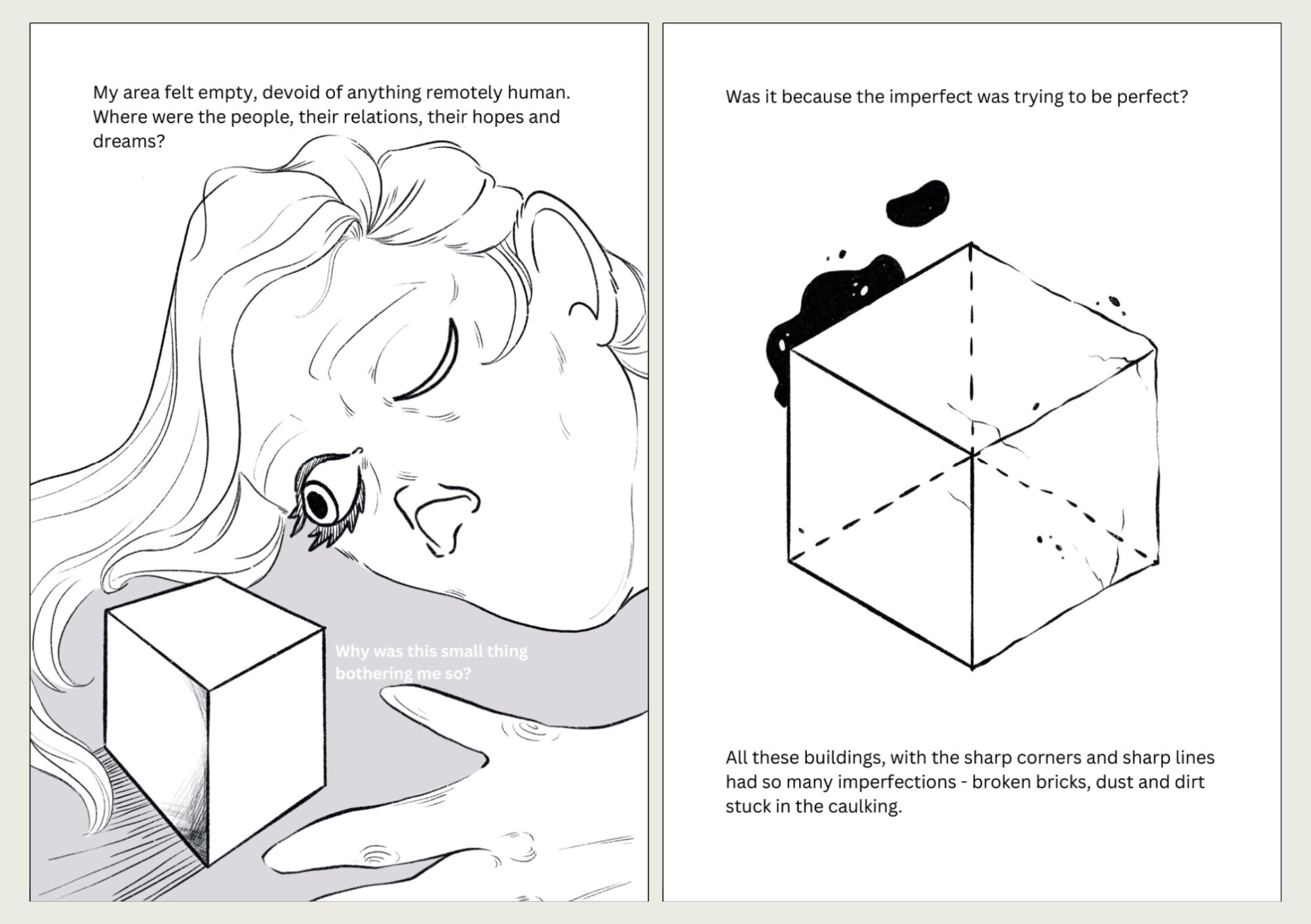 My area felt empty, devoid of anything remotely human. Where were the people, their relations, their hopes and dreams?

Why was this small thing bothering me so?

Was it because the imperfect was trying to be perfect?

All these buildings, with the sharp corners and sharp lines had so many imperfections - broken bricks, dust and dirt stuck in the caulking.