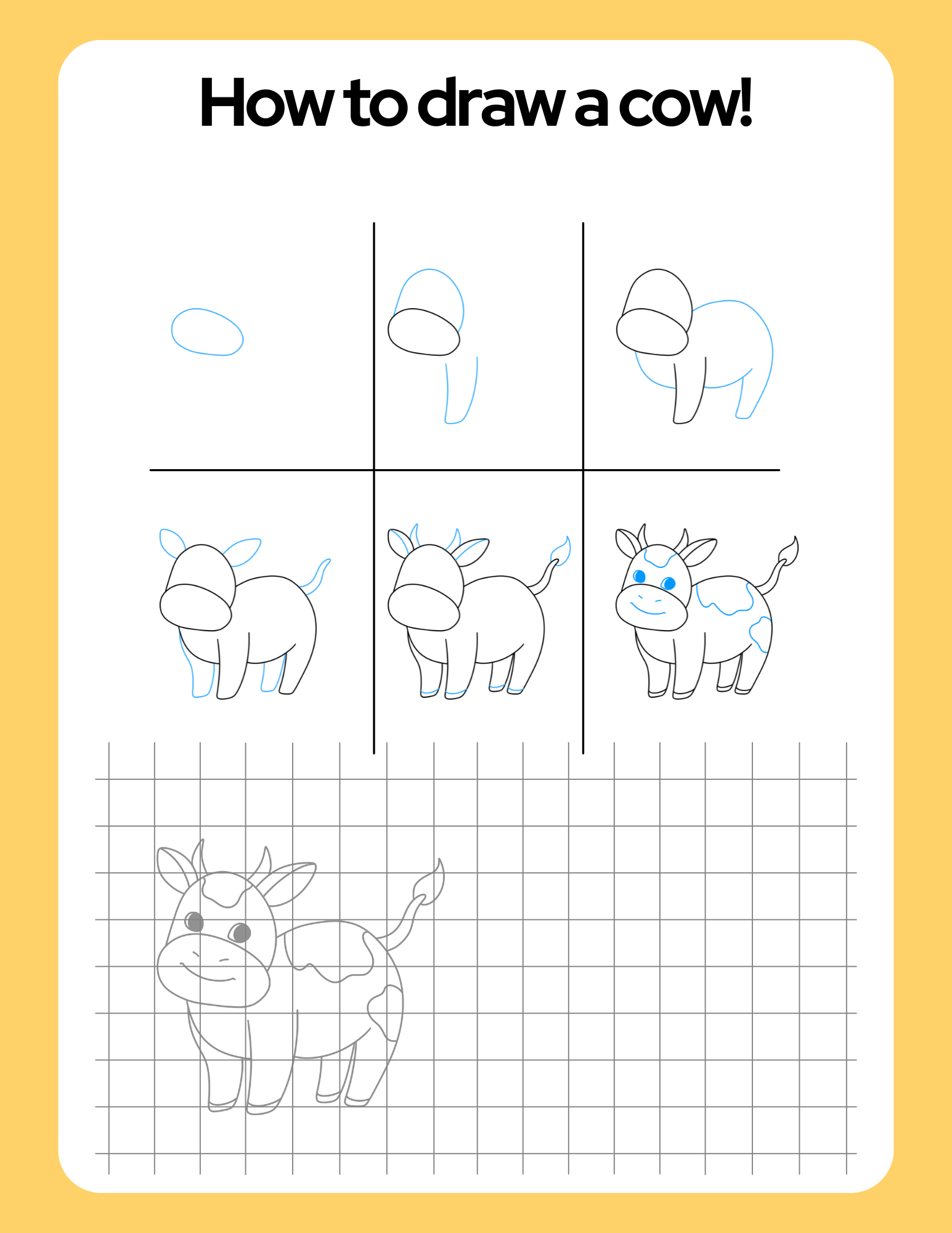 How to draw a cow!