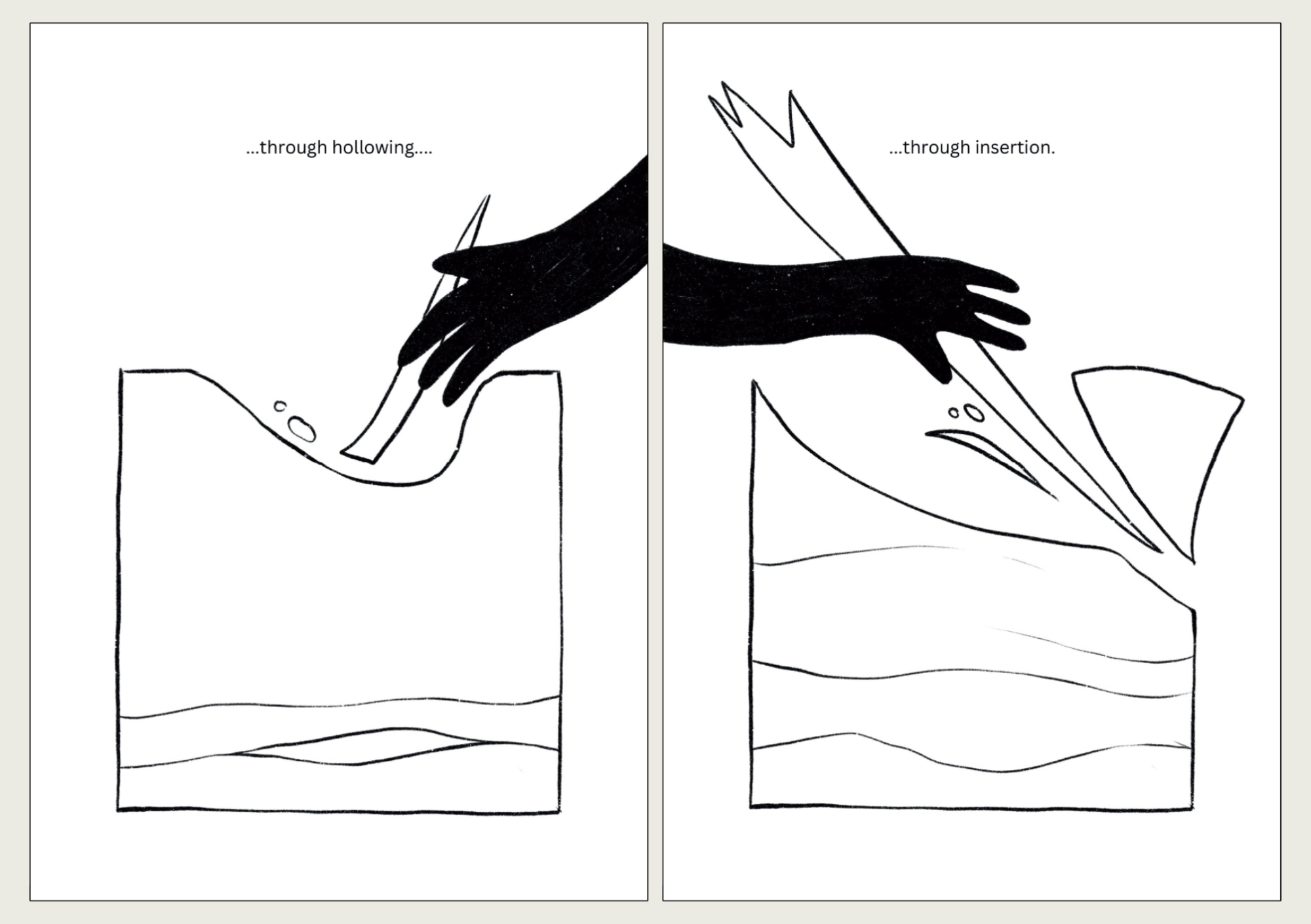 ...through hollowing....

...through insertion.